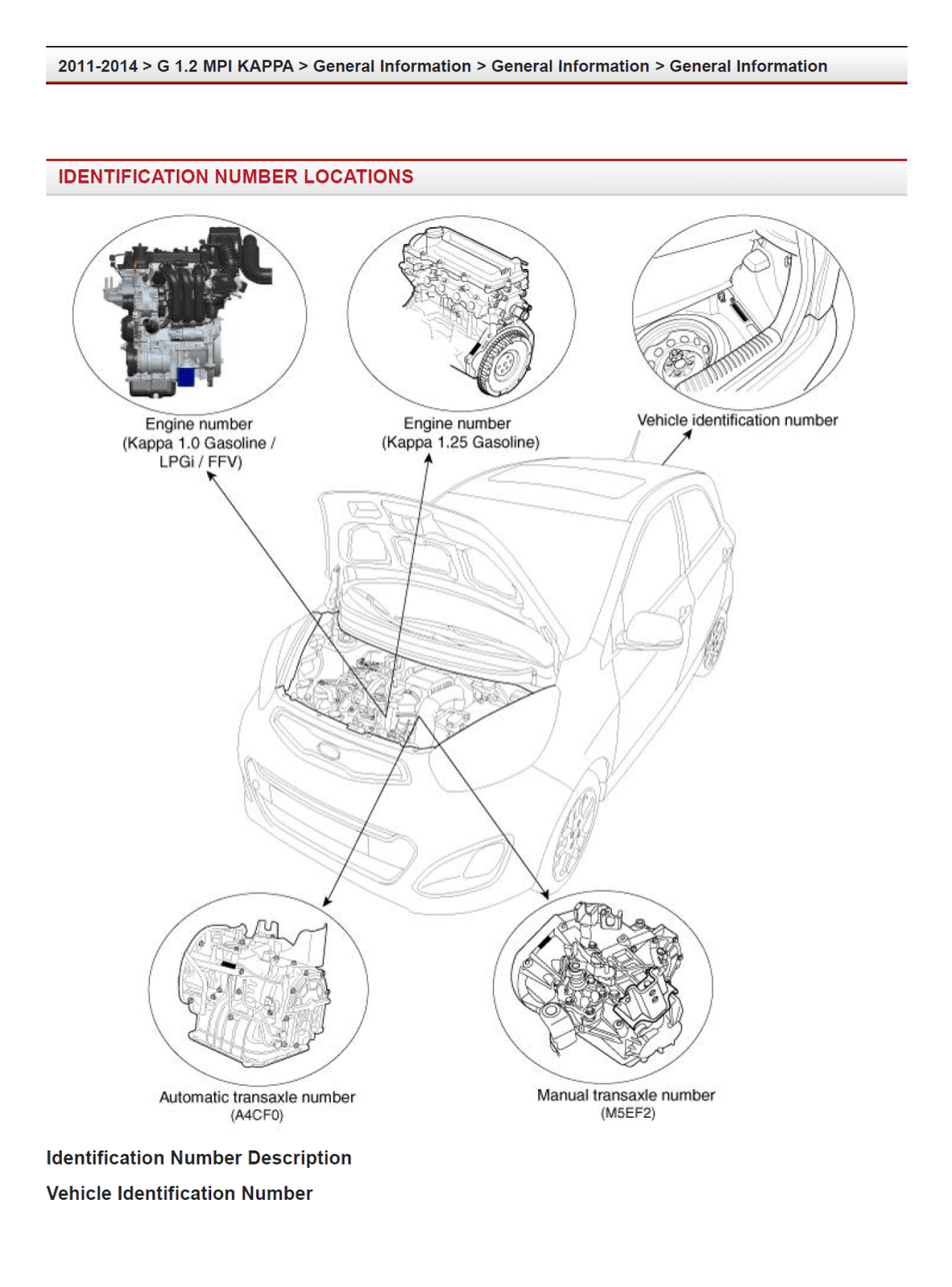 2011-2014 > G 1.2 MPI KAPPA > General Information > General Information > General Information

IDENTIFICATION NUMBER LOCATIONS

Engine number
(Kappa 1.0 Gasoline / LPGi / FFV)

Engine number
(Kappa 1.25 Gasoline)

Vehicle identification number

Automatic transaxle number
(A4CF0)

Manual transaxle number
(M5EF2)

Identification Number Description

Vehicle Identification Number