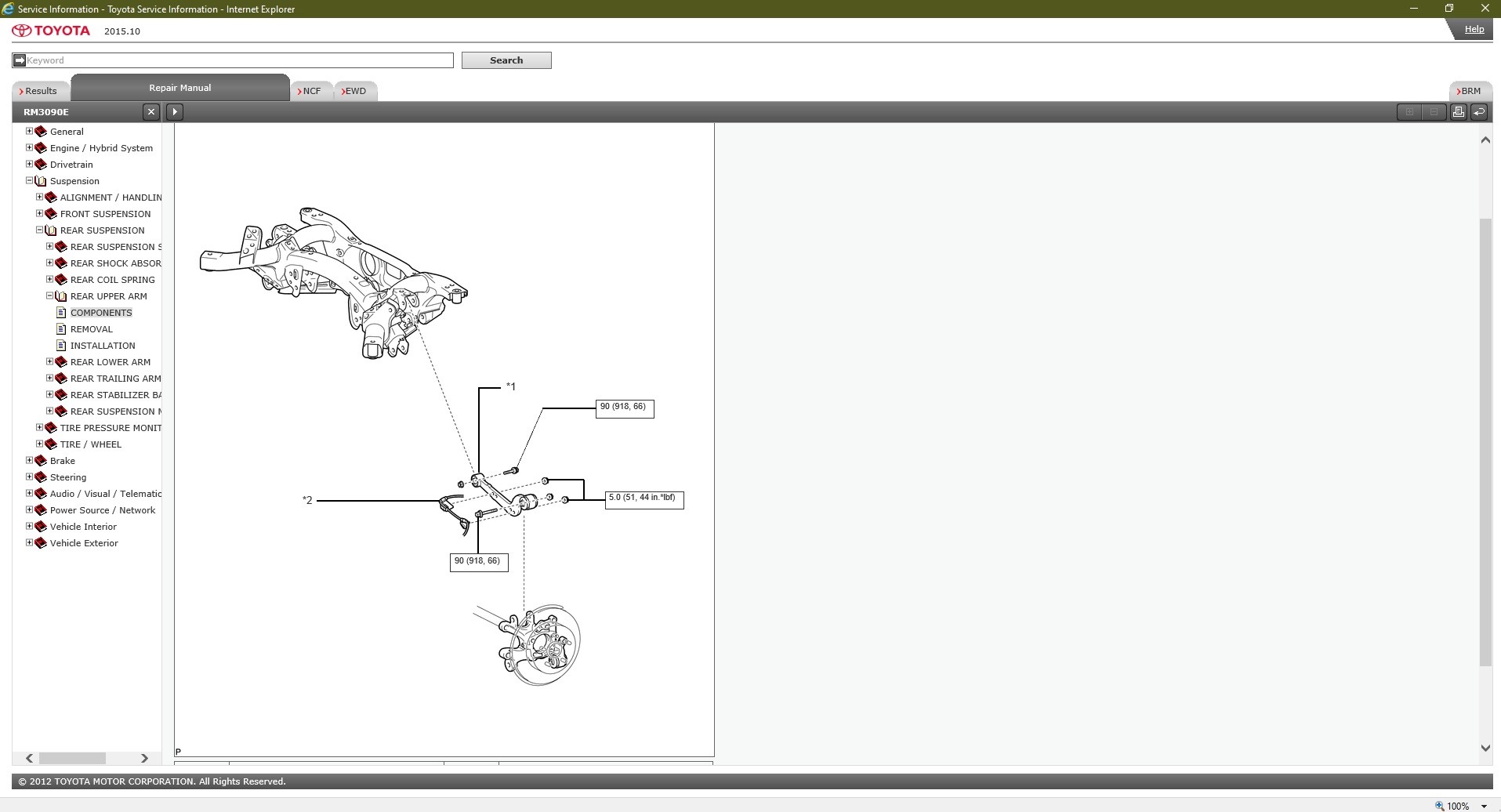 Service Information - Toyota Service Information - Internet Explorer

TOYOTA 2015.10

Help

Keyword

Search

Results

Repair Manual

NCF

EWD

BRM

RM3090E

General
Engine / Hybrid System
Drivetrain
Suspension
ALIGNMENT / HANDLIN
FRONT SUSPENSION
REAR SUSPENSION
REAR SUSPENSION S
REAR SHOCK ABSOR
REAR COIL SPRING
REAR UPPER ARM
COMPONENTS
REMOVAL
INSTALLATION
REAR LOWER ARM
REAR TRAILING ARM
REAR STABILIZER BA
REAR SUSPENSION M
TIRE PRESSURE MONIT
TIRE / WHEEL
Brake
Steering
Audio / Visual / Telematic
Power Source / Network
Vehicle Interior
Vehicle Exterior

*1

90 (918, 66)

*2

5.0 (51, 44 in.*lbf)

90 (918, 66)

P

© 2012 TOYOTA MOTOR CORPORATION. All Rights Reserved.

100%